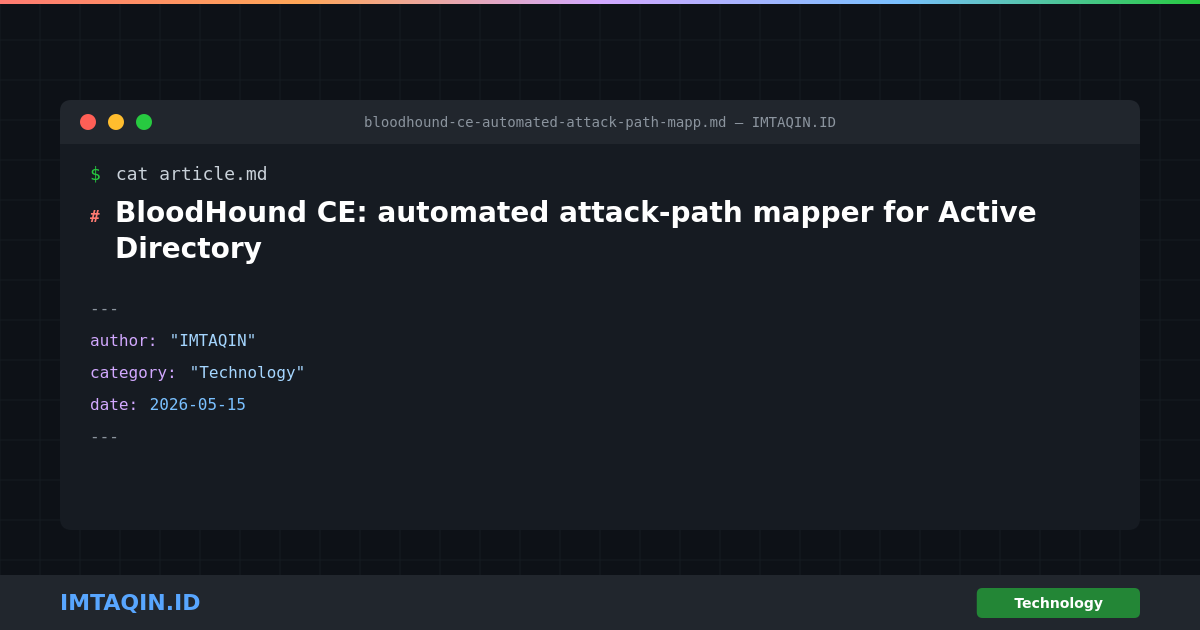 bloodhound-ce-automated-attack-path-mapp.md — IMTAQIN.ID

$ cat article.md

# BloodHound CE: automated attack-path mapper for Active Directory

---
author: "IMTAQIN"
category: "Technology"
date: 2026-05-15
---

IMTAQIN.ID

Technology