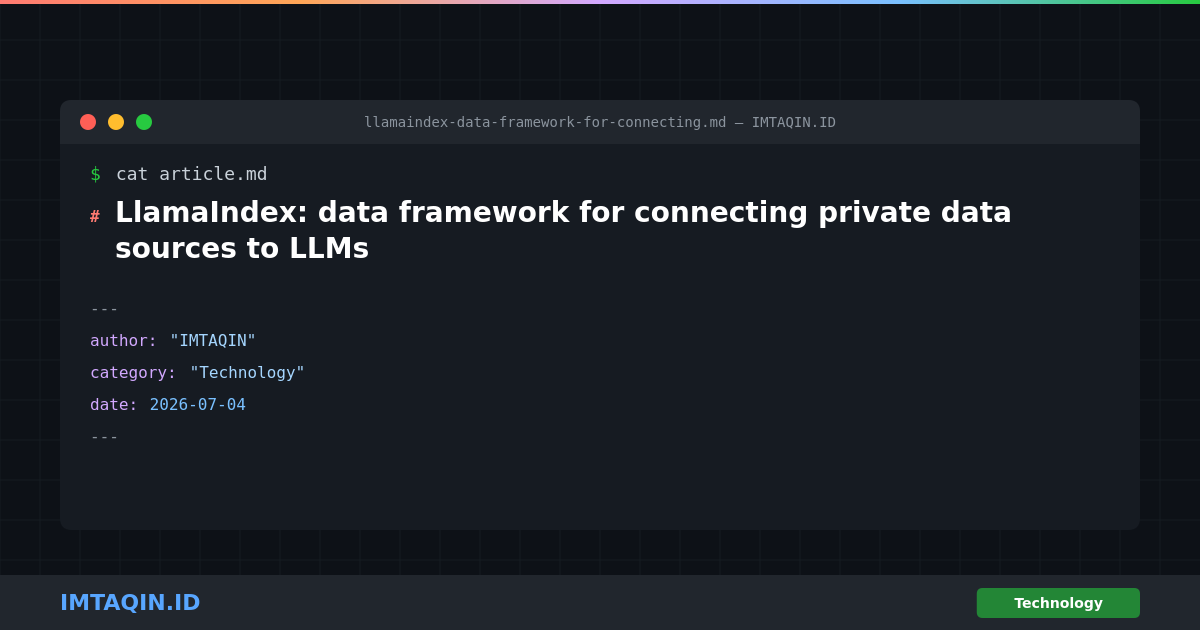 llamaindex-data-framework-for-connecting.md — IMTAQIN.ID

$ cat article.md

# LlamaIndex: data framework for connecting private data sources to LLMs

---

author: "IMTAQIN"

category: "Technology"

date: 2026-07-04

---

IMTAQIN.ID

Technology